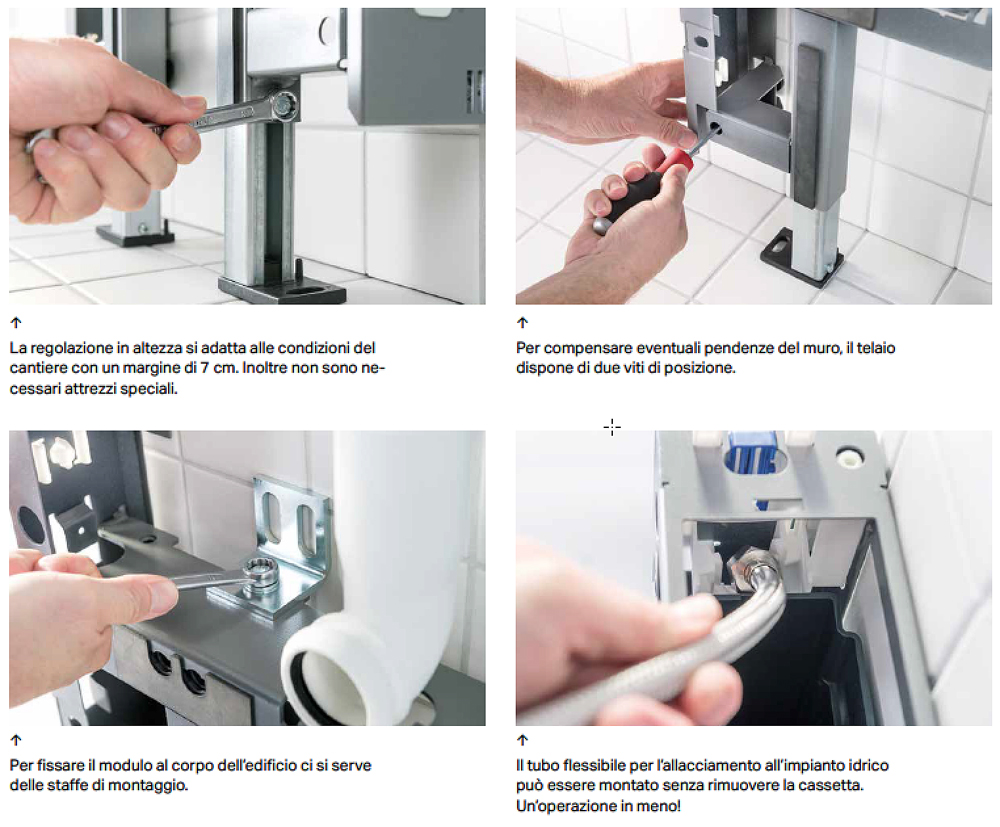 ↑
La regolazione in altezza si adatta alle condizioni del cantiere con un margine di 7 cm. Inoltre non sono necessari attrezzi speciali.

↑
Per compensare eventuali pendenze del muro, il telaio dispone di due viti di posizione.

↑
Per fissare il modulo al corpo dell'edificio ci si serve delle staffe di montaggio.

↑
Il tubo flessibile per l'allacciamento all'impianto idrico può essere montato senza rimuovere la cassetta. Un'operazione in meno!